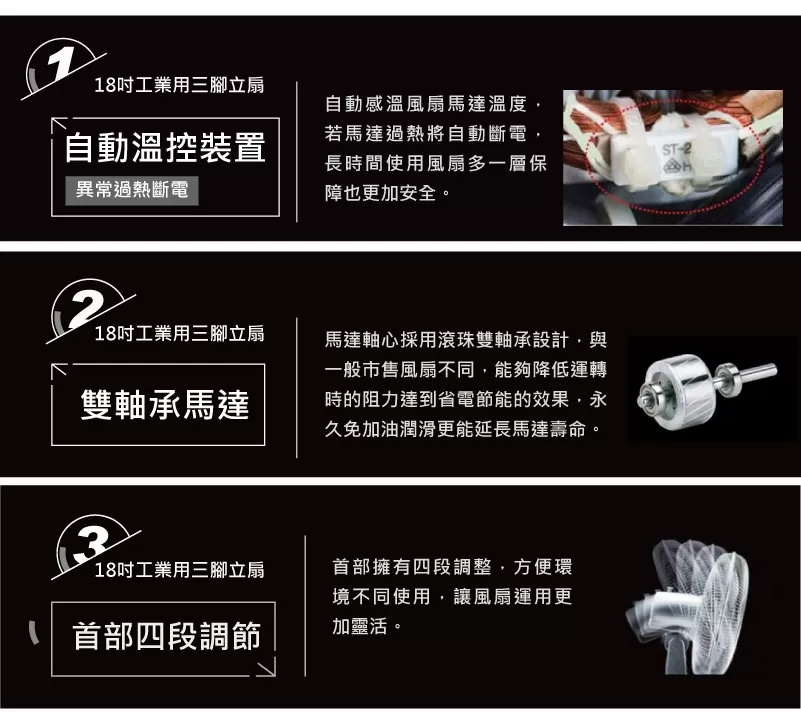 1
18吋工業用三腳立扇
自動溫控裝置
異常過熱斷電

自動感溫風扇馬達溫度，若馬達過熱將自動斷電，長時間使用風扇多一層保障也更加安全。

ST-2

2
18吋工業用三腳立扇
雙軸承馬達

馬達軸心採用滾珠雙軸承設計，與一般市售風扇不同，能夠降低運轉時的阻力達到省電節能的效果，永久免加油潤滑更能延長馬達壽命。

3
18吋工業用三腳立扇
首部四段調節

首部擁有四段調整，方便環境不同使用，讓風扇運用更加靈活。